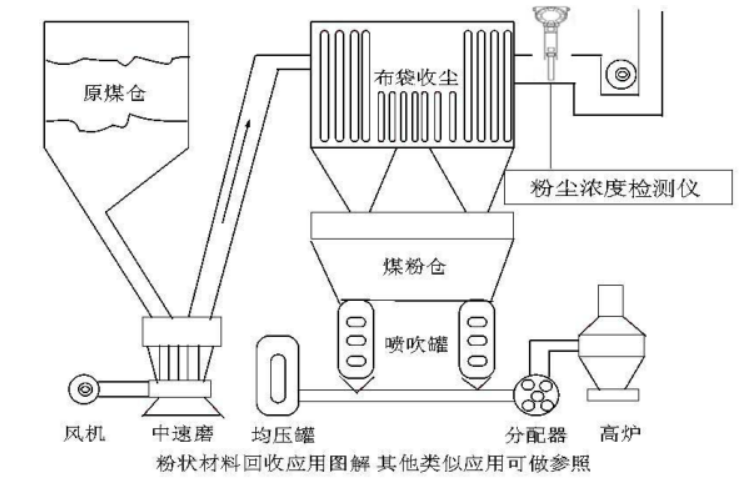 原煤仓

布袋收尘

粉尘浓度检测仪

煤粉仓

喷吹罐

风机　中速磨　均压罐　分配器　高炉

粉状材料回收应用图解 其他类似应用可做参照